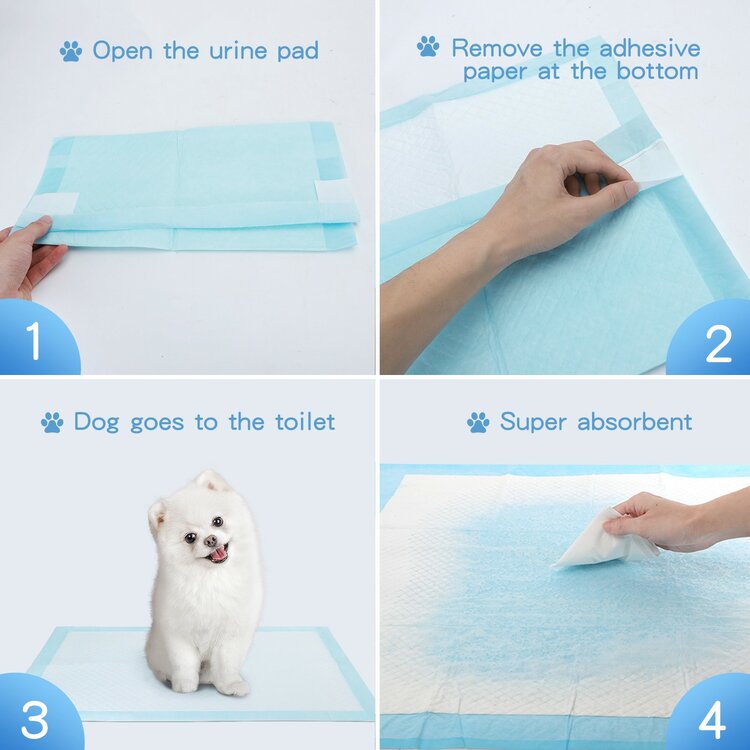 Open the urine pad

1

Remove the adhesive paper at the bottom

2

Dog goes to the toilet

3

Super absorbent

4