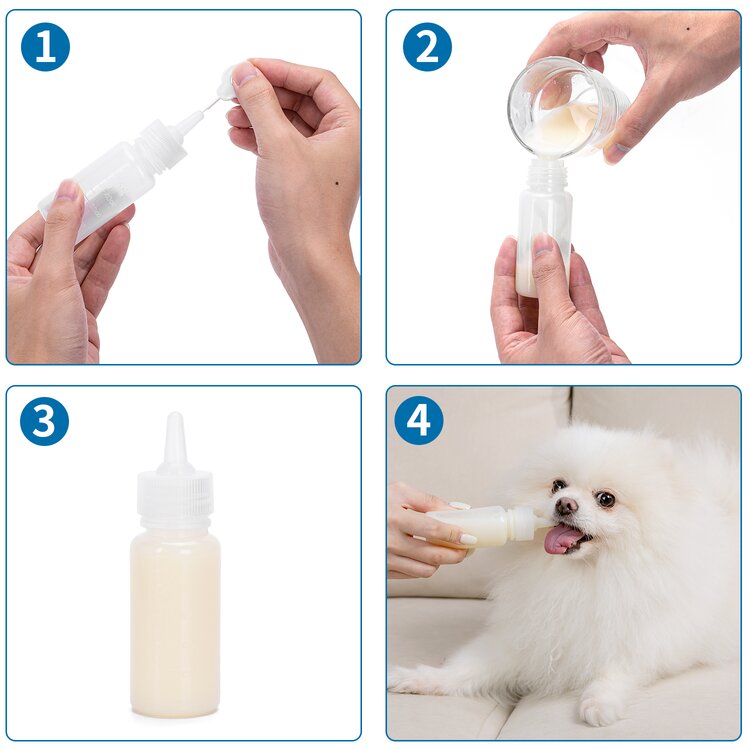 1

2

3

4