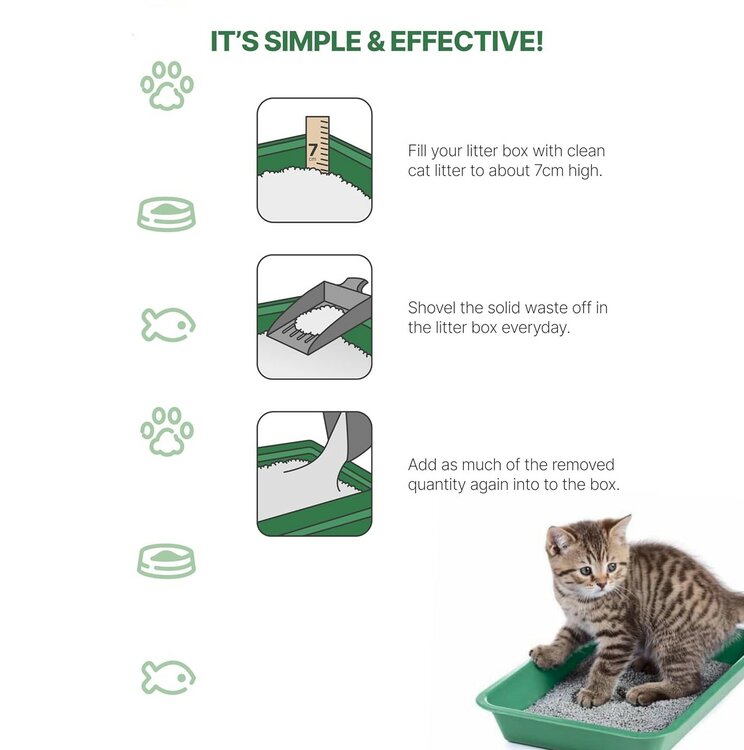 IT'S SIMPLE & EFFECTIVE!

7
cm

Fill your litter box with clean cat litter to about 7cm high.

Shovel the solid waste off in the litter box everyday.

Add as much of the removed quantity again into to the box.