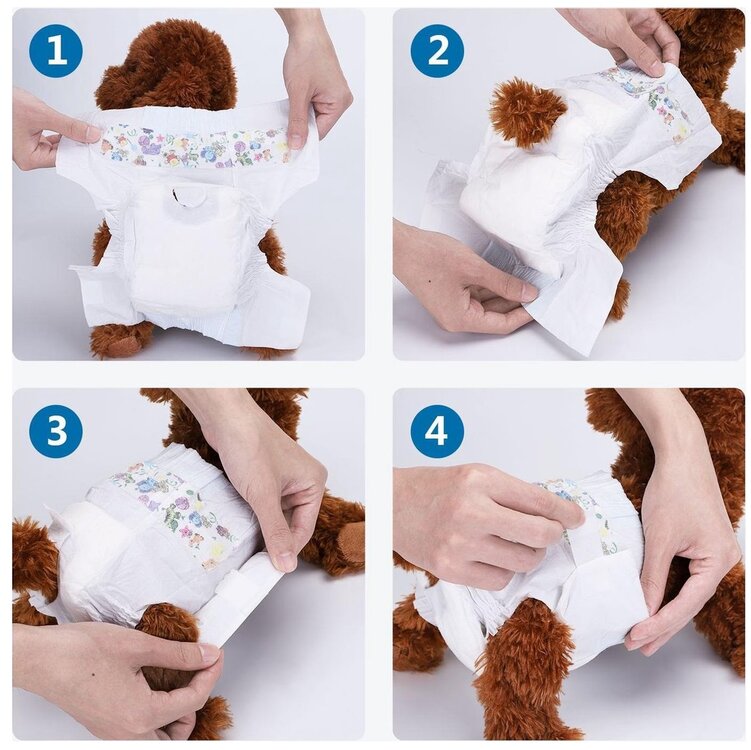 1

2

3

4