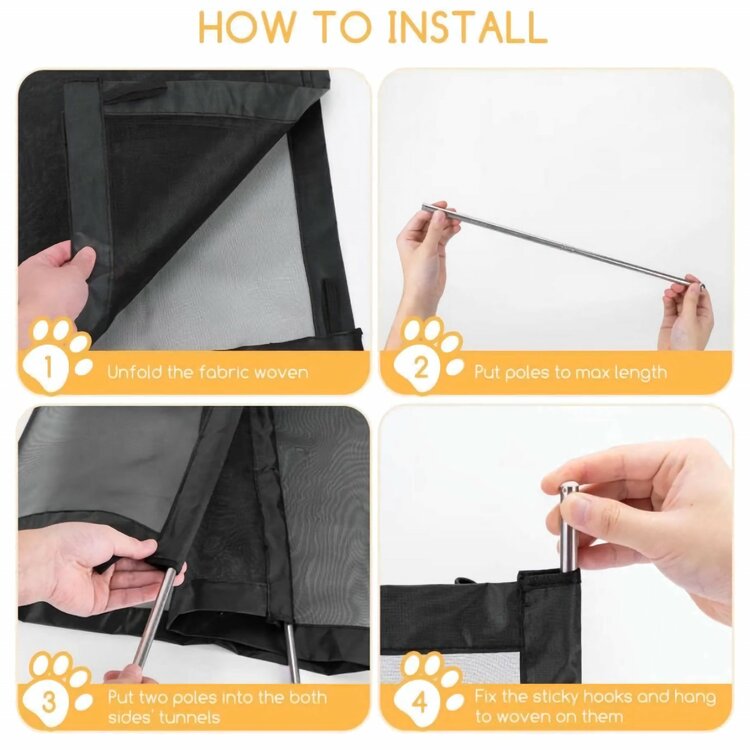 HOW TO INSTALL

1 Unfold the fabric woven

2 Put poles to max length

3 Put two poles into the both sides' tunnels

4 Fix the sticky hooks and hang to woven on them