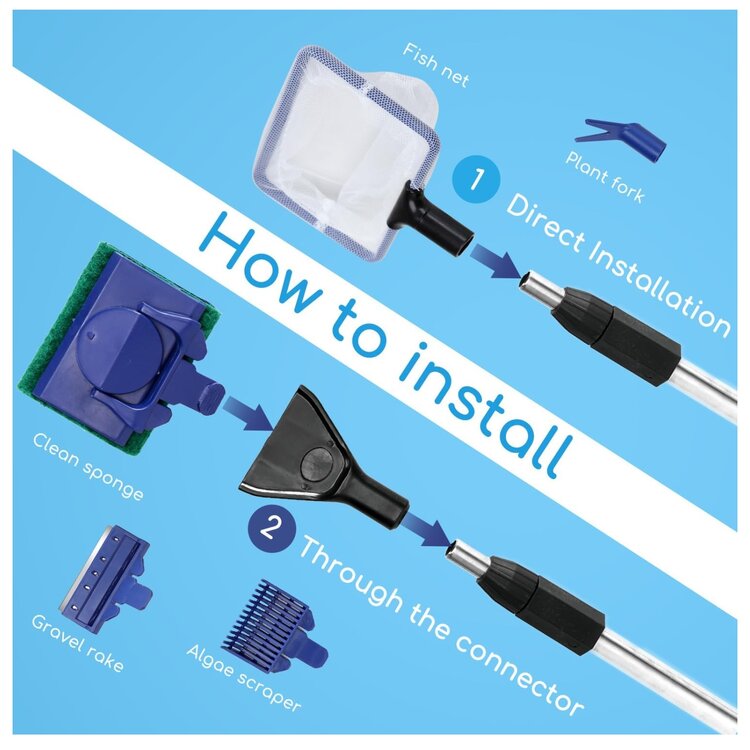 Fish net

Plant fork

1 Direct Installation

How to install

Clean sponge

2 Through the connector

Gravel rake

Algae scraper