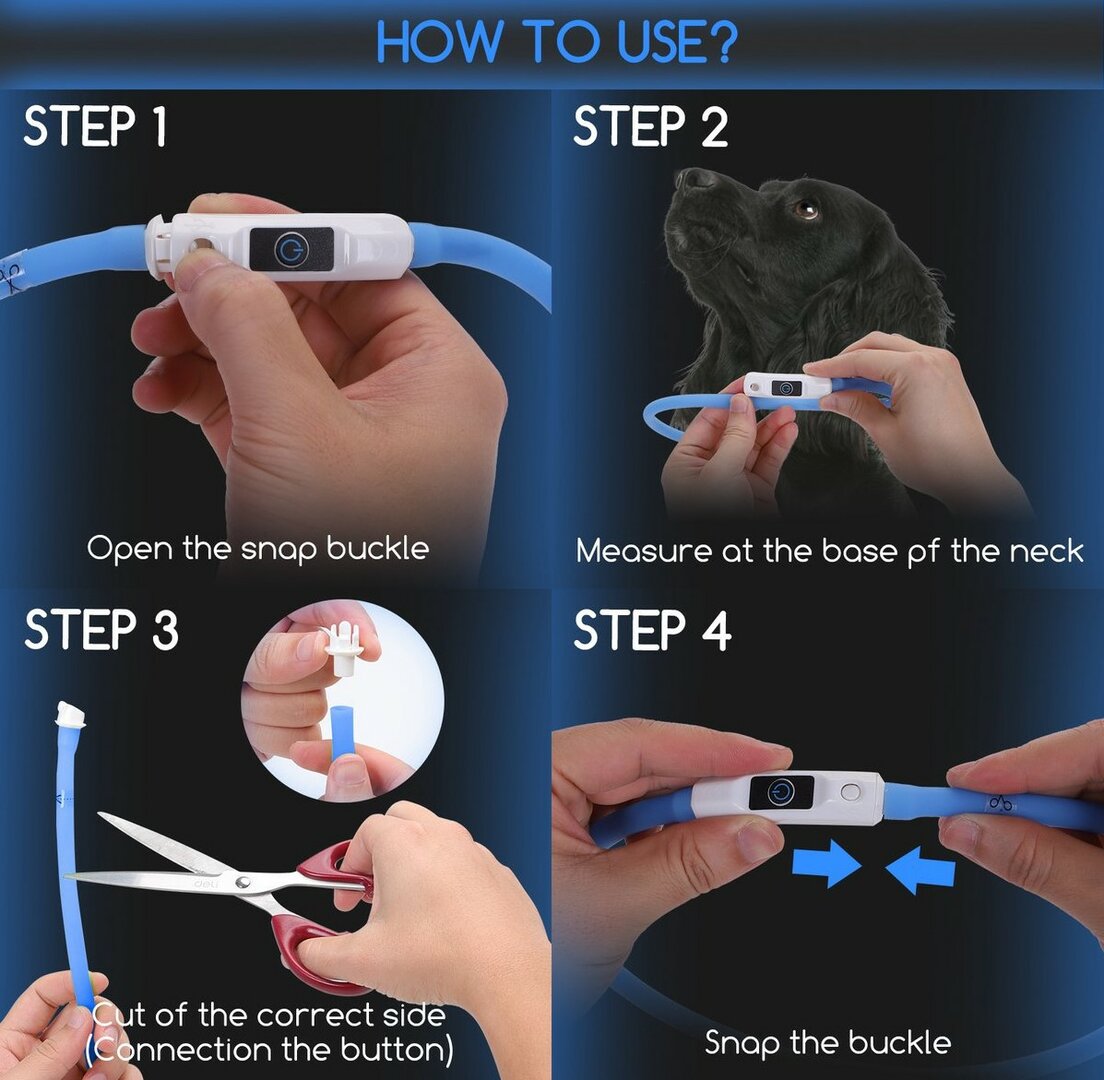 HOW TO USE?

STEP 1

Open the snap buckle

STEP 2

Measure at the base pf the neck

STEP 3

deli

Cut of the correct side
(Connection the button)

STEP 4

Snap the buckle