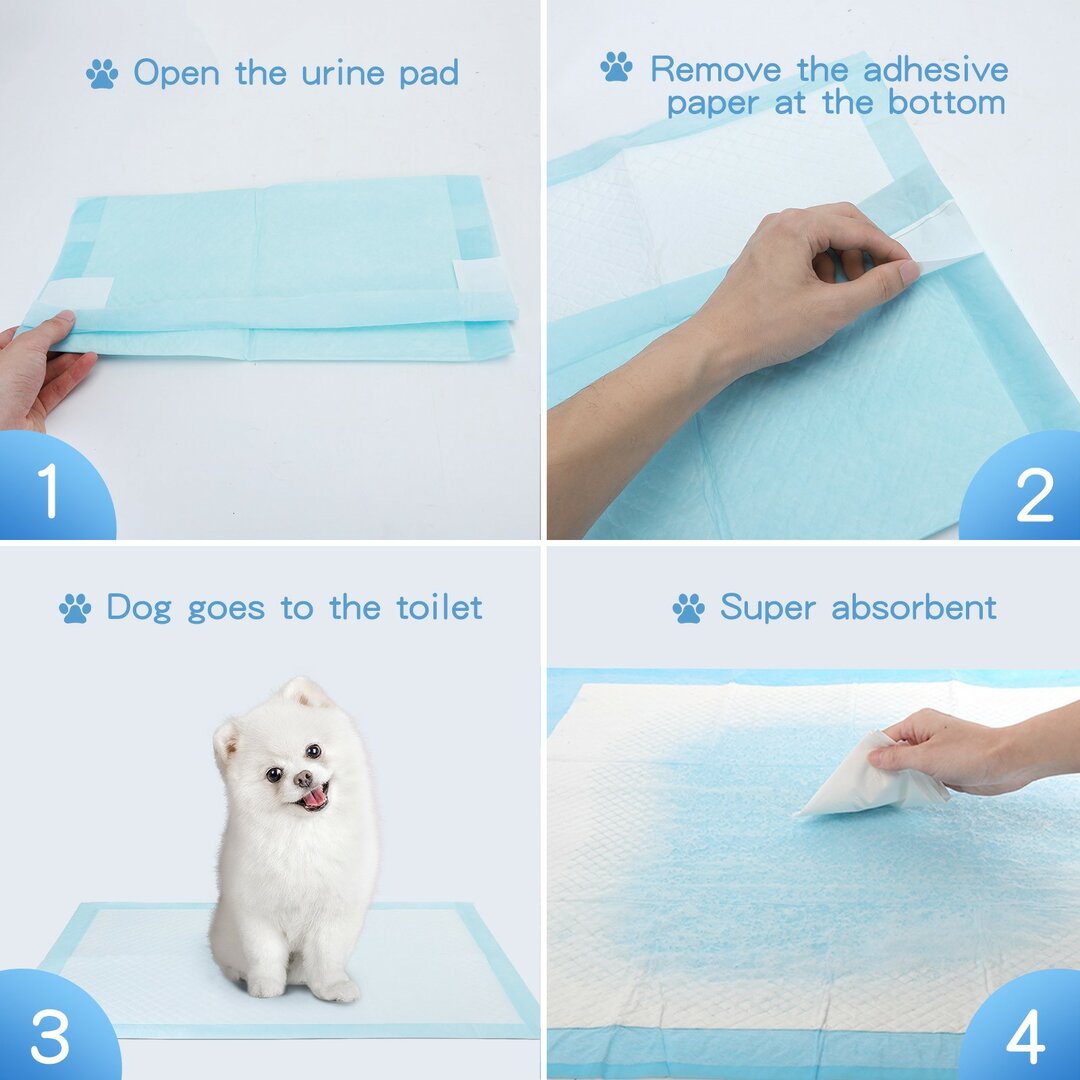 Open the urine pad

1

Remove the adhesive paper at the bottom

2

Dog goes to the toilet

3

Super absorbent

4