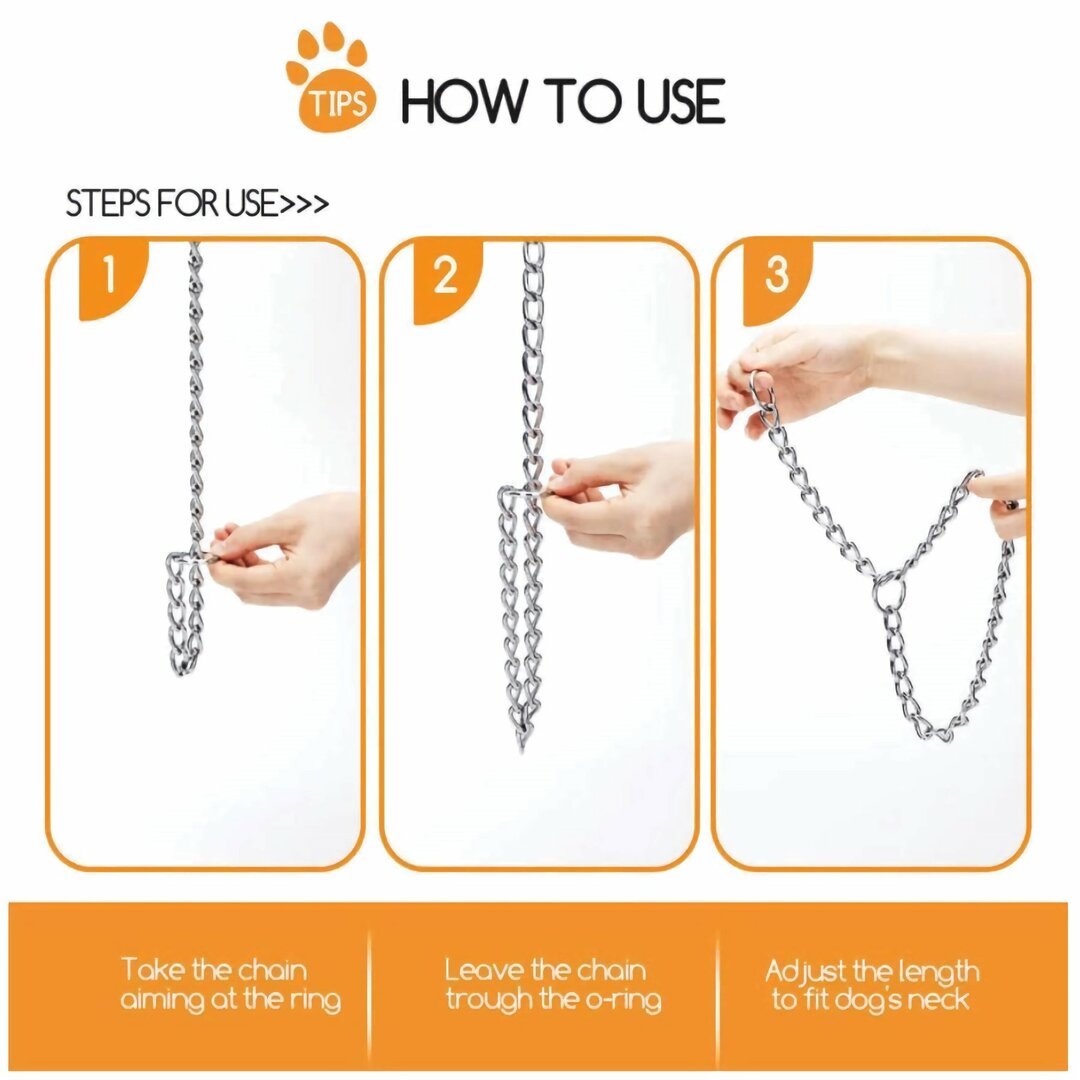 TIPS HOW TO USE

STEPS FOR USE>>>

1

2

3

Take the chain aiming at the ring

Leave the chain trough the o-ring

Adjust the length to fit dog's neck